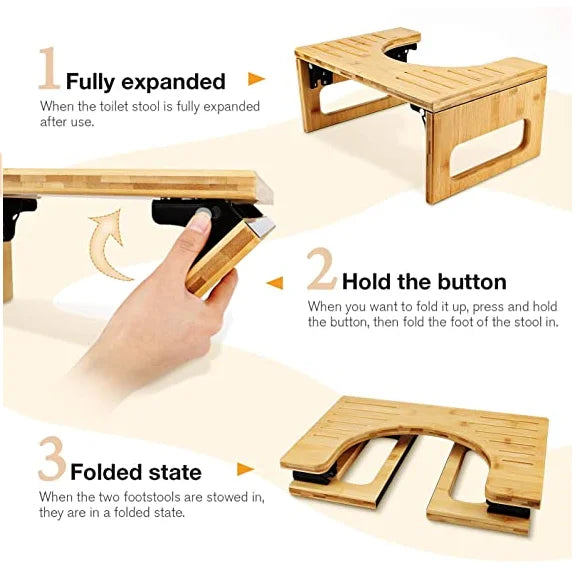 1 Fully expanded

When the toilet stool is fully expanded after use.

2 Hold the button

When you want to fold it up, press and hold the button, then fold the foot of the stool in.

3 Folded state

When the two footstools are stowed in, they are in a folded state.